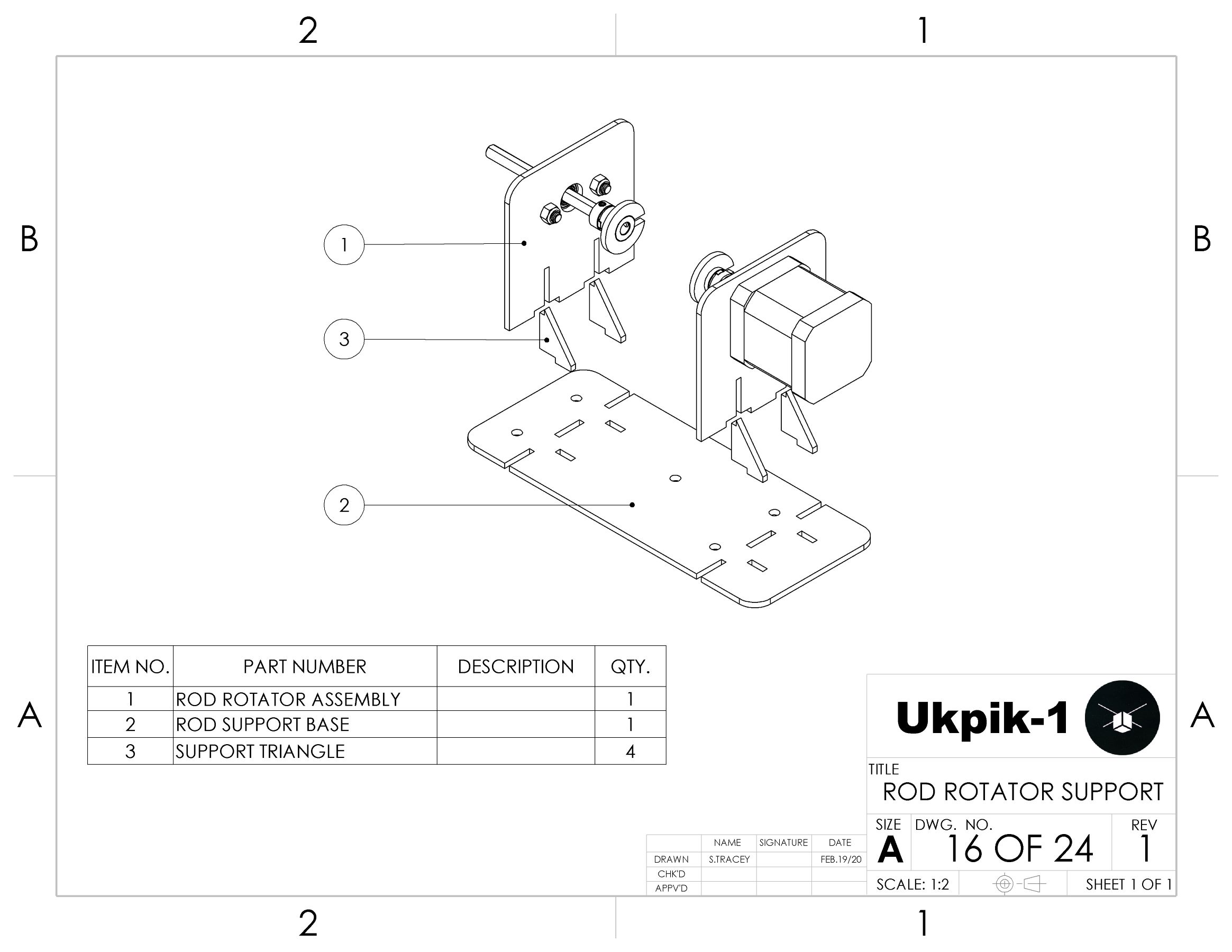 2 1

B B

1

3

2

| ITEM NO. | PART NUMBER | DESCRIPTION | QTY. |
|---|---|---|---|
| 1 | ROD ROTATOR ASSEMBLY | | 1 |
| 2 | ROD SUPPORT BASE | | 1 |
| 3 | SUPPORT TRIANGLE | | 4 |

A A

Ukpik-1

TITLE
ROD ROTATOR SUPPORT

| | NAME | SIGNATURE | DATE |
|---|---|---|---|
| DRAWN | S.TRACEY | | FEB.19/20 |
| CHK'D | | | |
| APPV'D | | | |

SIZE A DWG. NO. 16 OF 24 REV 1

SCALE: 1:2 SHEET 1 OF 1

2 1